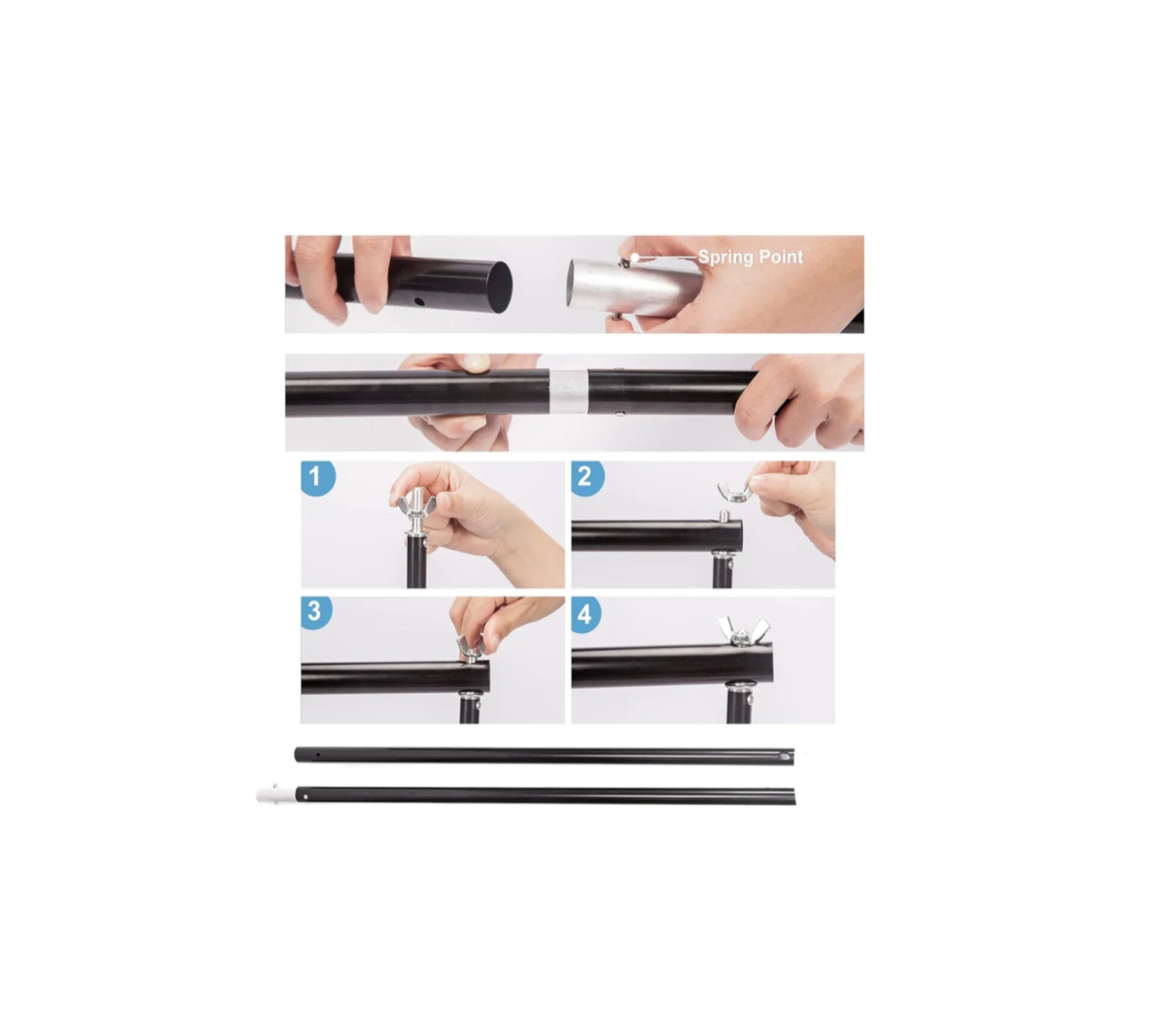 Spring Point

1

2

3

4