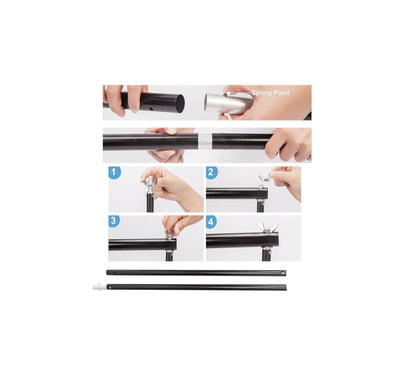 Spring Point

1

2

3

4